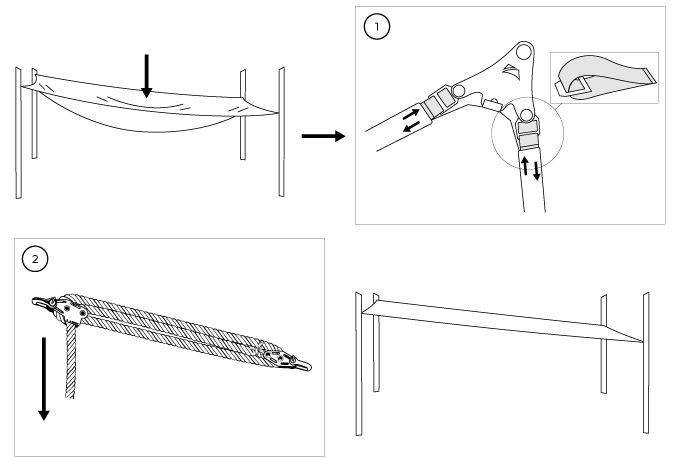 1

2